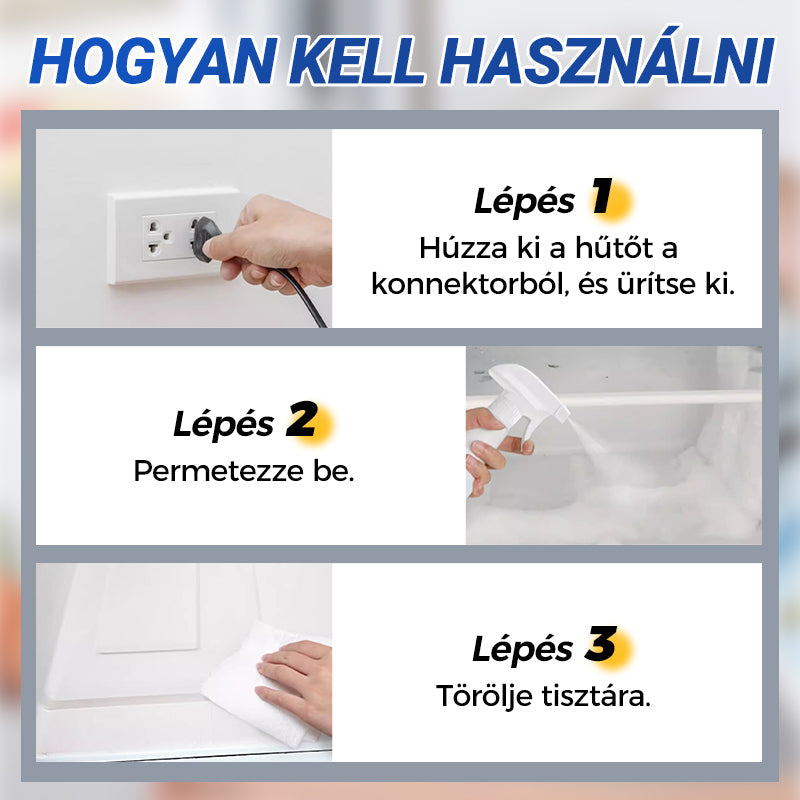 HOGYAN KELL HASZNÁLNI

Lépés 1
Húzza ki a hűtőt a konnektorból, és ürítse ki.

Lépés 2
Permetezze be.

Lépés 3
Törölje tisztára.